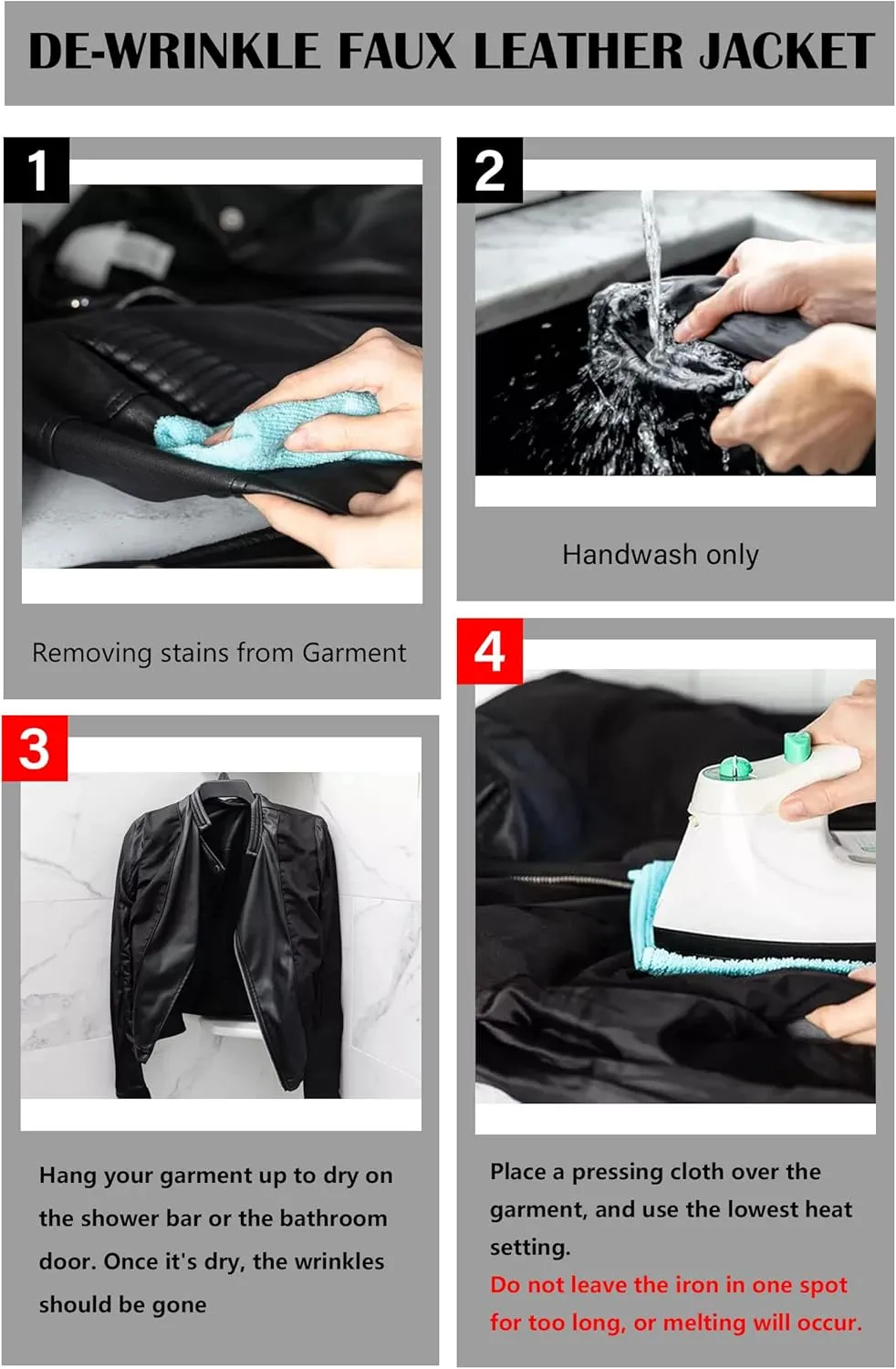 DE-WRINKLE FAUX LEATHER JACKET

1

Removing stains from Garment

2

Handwash only

3

Hang your garment up to dry on the shower bar or the bathroom door. Once it's dry, the wrinkles should be gone

4

Place a pressing cloth over the garment, and use the lowest heat setting.

Do not leave the iron in one spot for too long, or melting will occur.